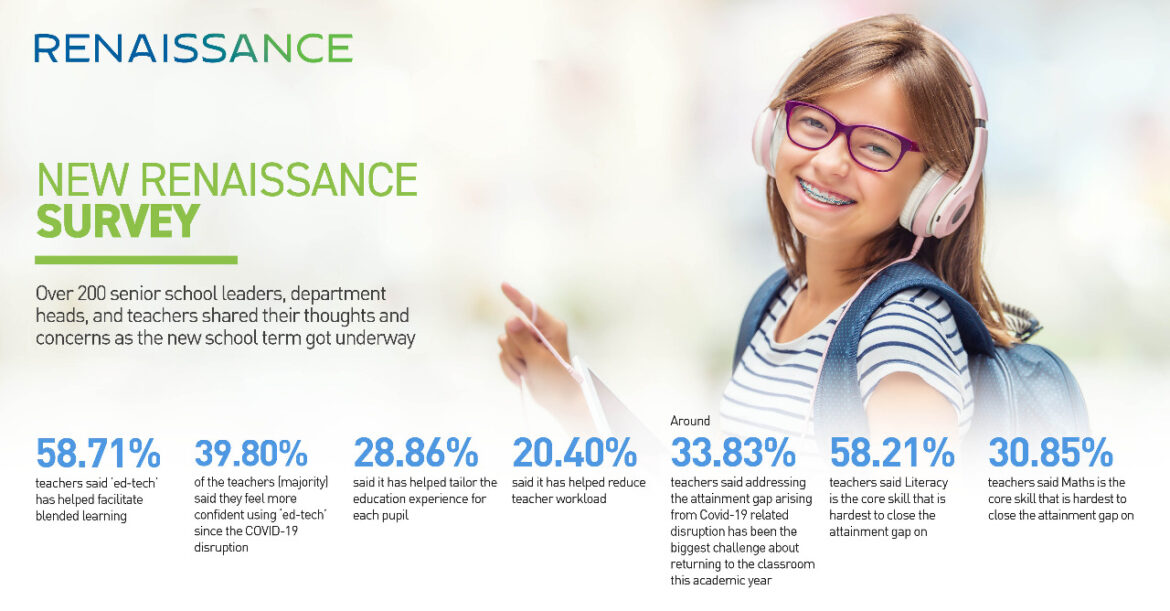 RENAISSANCE

NEW RENAISSANCE
SURVEY

Over 200 senior school leaders, department heads, and teachers shared their thoughts and concerns as the new school term got underway

58.71%
teachers said 'ed-tech' has helped facilitate blended learning

39.80%
of the teachers (majority) said they feel more confident using 'ed-tech' since the COVID-19 disruption

28.86%
said it has helped tailor the education experience for each pupil

20.40%
said it has helped reduce teacher workload

Around
33.83%
teachers said addressing the attainment gap arising from Covid-19 related disruption has been the biggest challenge about returning to the classroom this academic year

58.21%
teachers said Literacy is the core skill that is hardest to close the attainment gap on

30.85%
teachers said Maths is the core skill that is hardest to close the attainment gap on